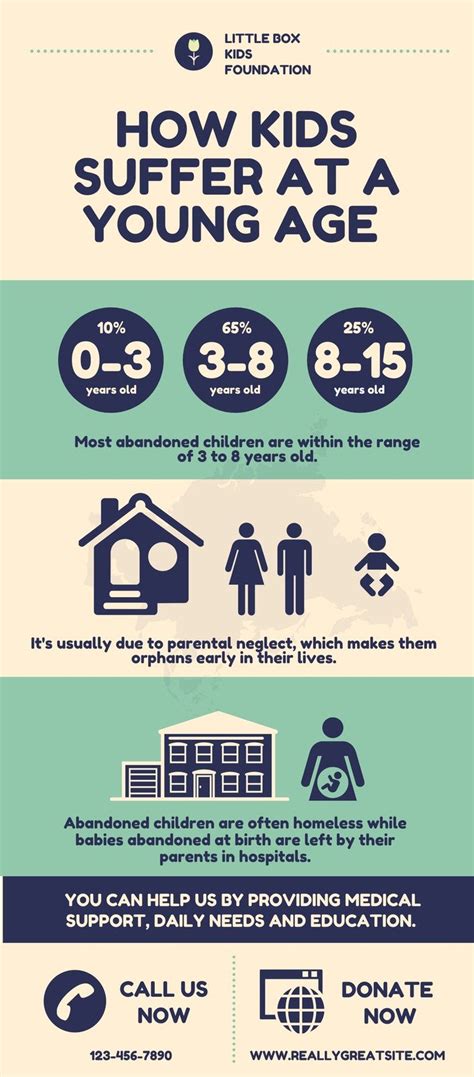 LITTLE BOX KIDS FOUNDATION

HOW KIDS SUFFER AT A YOUNG AGE

10%
0-3
years old

65%
3-8
years old

25%
8-15
years old

Most abandoned children are within the range of 3 to 8 years old.

It's usually due to parental neglect, which makes them orphans early in their lives.

Abandoned children are often homeless while babies abandoned at birth are left by their parents in hospitals.

YOU CAN HELP US BY PROVIDING MEDICAL SUPPORT, DAILY NEEDS AND EDUCATION.

CALL US NOW

123-456-7890

DONATE NOW

WWW.REALLYGREATSITE.COM